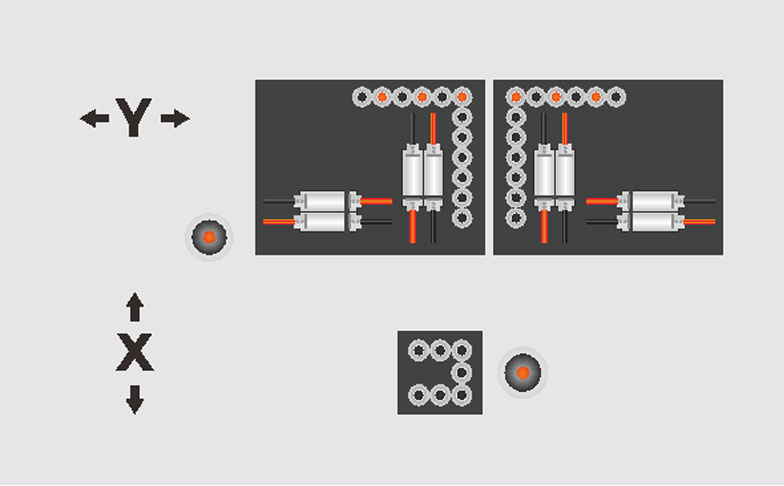 Y

X